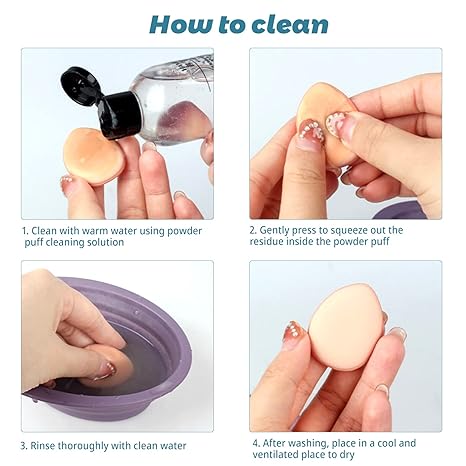 How to clean

1. Clean with warm water using powder puff cleaning solution

2. Gently press to squeeze out the residue inside the powder puff

3. Rinse thoroughly with clean water

4. After washing, place in a cool and ventilated place to dry